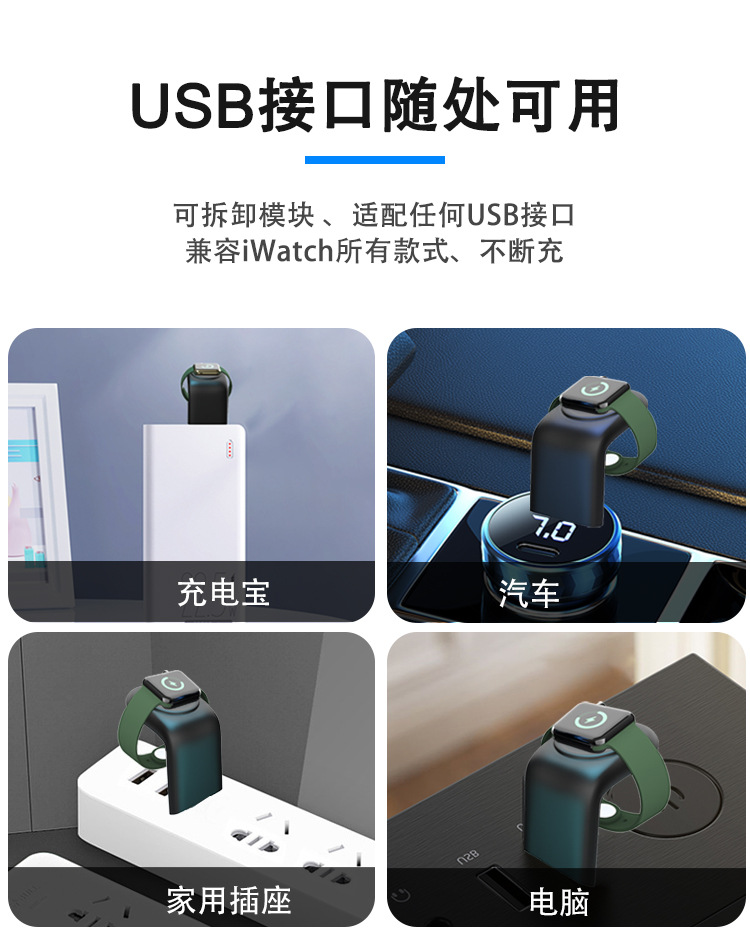 USB接口随处可用

可拆卸模块 、适配任何USB接口
兼容iWatch所有款式、不断充

充电宝

7.0

汽车

家用插座

USB

电脑